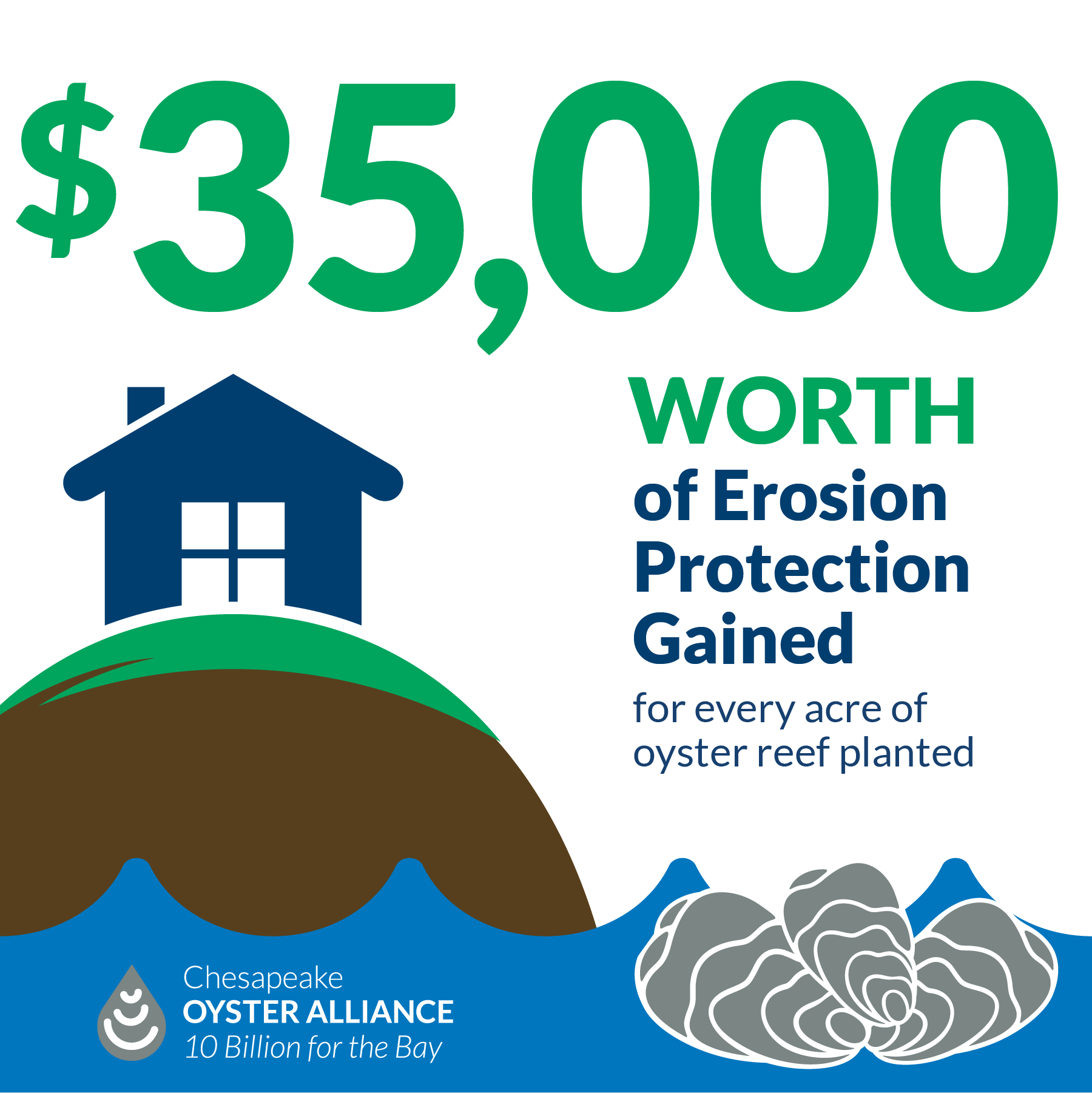 $35,000

WORTH

of Erosion Protection Gained

for every acre of oyster reef planted

Chesapeake
OYSTER ALLIANCE
10 Billion for the Bay